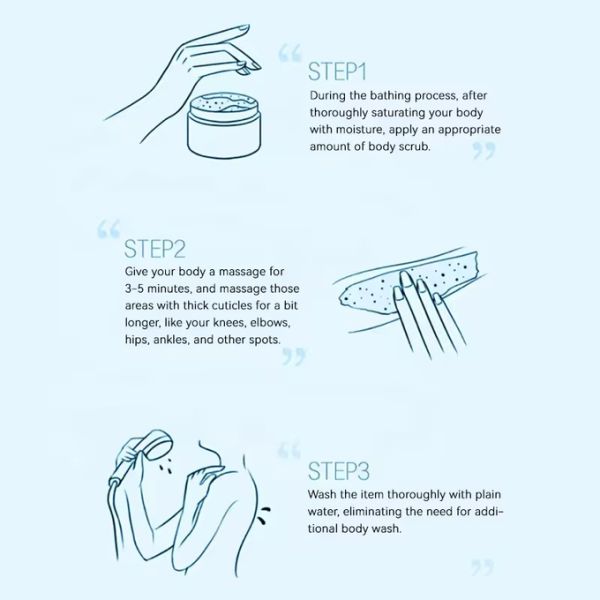 “
STEP1
During the bathing process, after thoroughly saturating your body with moisture, apply an appropriate amount of body scrub.
”

“
STEP2
Give your body a massage for 3-5 minutes, and massage those areas with thick cuticles for a bit longer, like your knees, elbows, hips, ankles, and other spots.
”

“
STEP3
Wash the item thoroughly with plain water, eliminating the need for additional body wash.
”