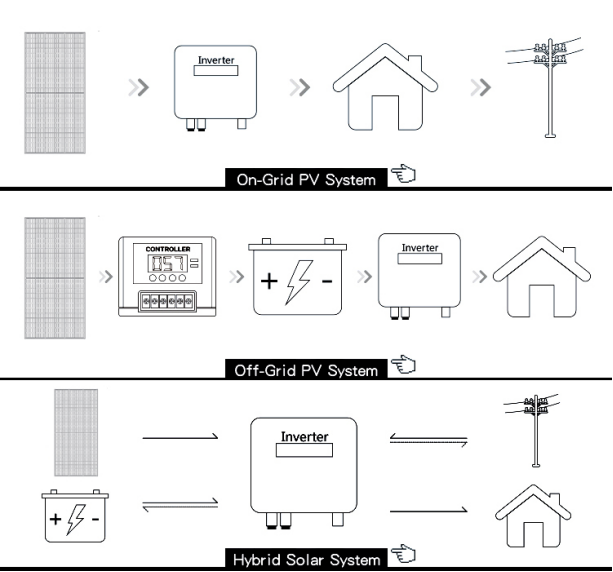 Inverter

On-Grid PV System

CONTROLLER

057

+ -

Inverter

Off-Grid PV System

Inverter

+ -

Hybrid Solar System