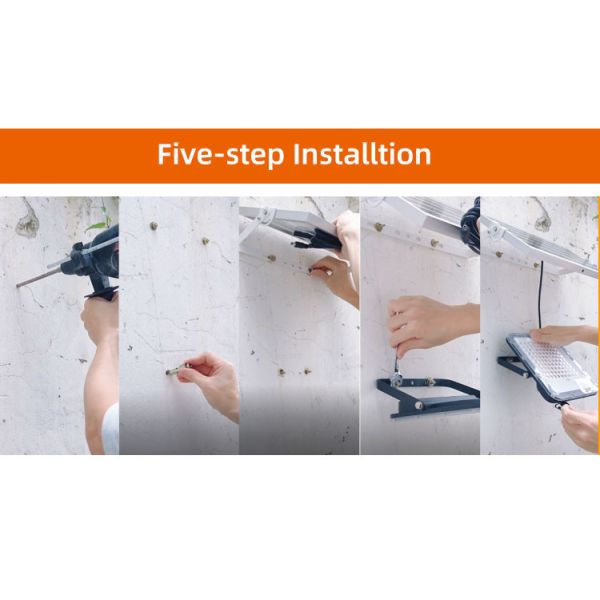 Five-step Installtion