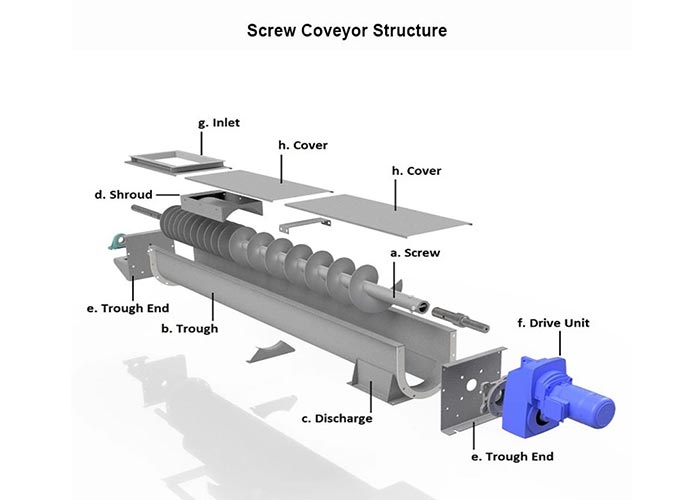 Screw Coveyor Structure

g. Inlet

h. Cover

h. Cover

d. Shroud

a. Screw

e. Trough End

b. Trough

f. Drive Unit

c. Discharge

e. Trough End