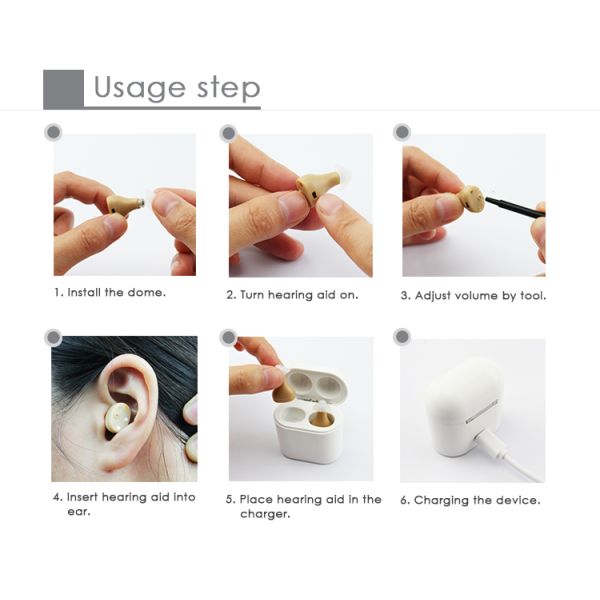 Usage step

1. Install the dome.

2. Turn hearing aid on.

3. Adjust volume by tool.

4. Insert hearing aid into ear.

5. Place hearing aid in the charger.

6. Charging the device.