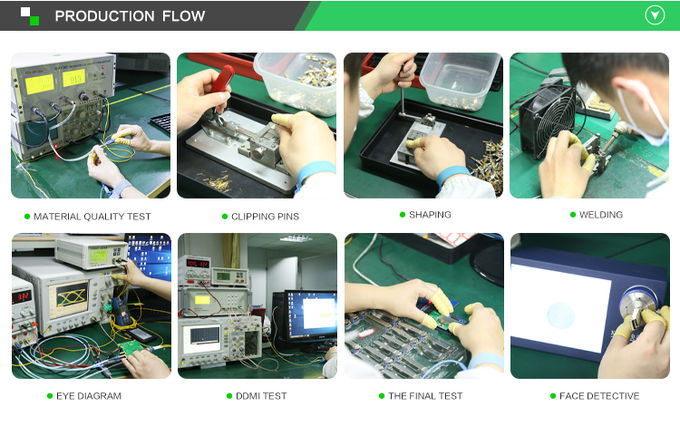 PRODUCTION FLOW

MATERIAL QUALITY TEST

CLIPPING PINS

SHAPING

WELDING

EYE DIAGRAM

DDMI TEST

THE FINAL TEST

FACE DETECTIVE