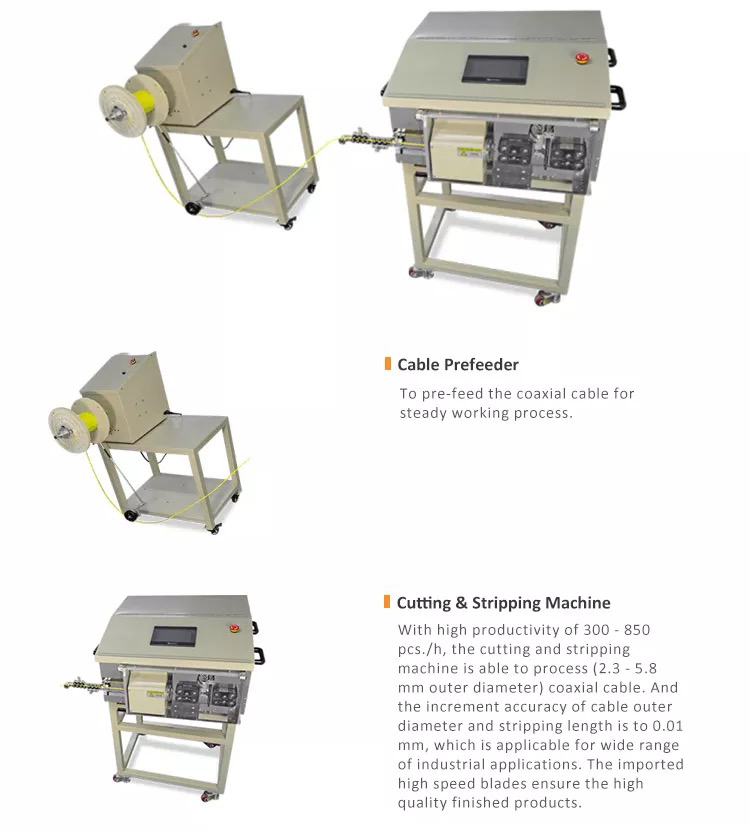 Cable Prefeeder

To pre-feed the coaxial cable for steady working process.

Cutting & Stripping Machine

With high productivity of 300 - 850 pcs./h, the cutting and stripping machine is able to process (2.3 - 5.8 mm outer diameter) coaxial cable. And the increment accuracy of cable outer diameter and stripping length is to 0.01 mm, which is applicable for wide range of industrial applications. The imported high speed blades ensure the high quality finished products.