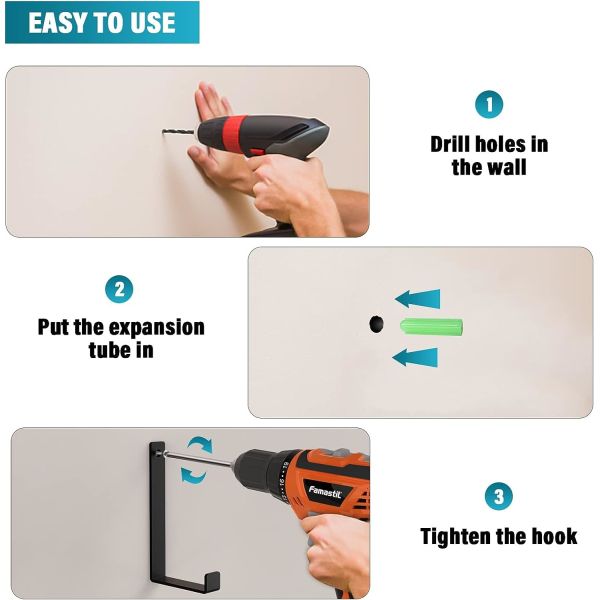 EASY TO USE

1

Drill holes in the wall

2

Put the expansion tube in

Famastil

3

Tighten the hook