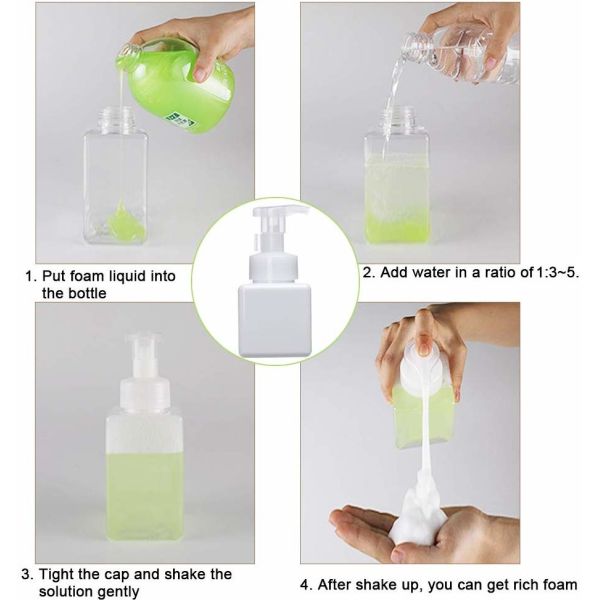 1. Put foam liquid into the bottle

2. Add water in a ratio of 1:3~5.

3. Tight the cap and shake the solution gently

4. After shake up, you can get rich foam