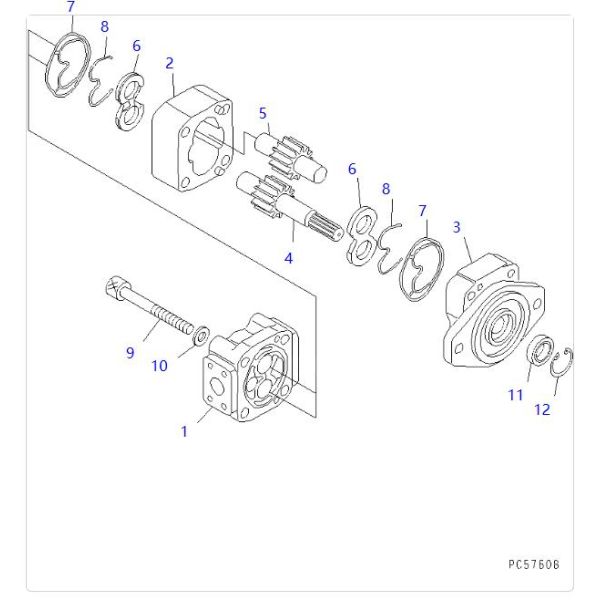 7
8
6
2
5
6
8
7
3
4
9
10
1
11
12
PC57608