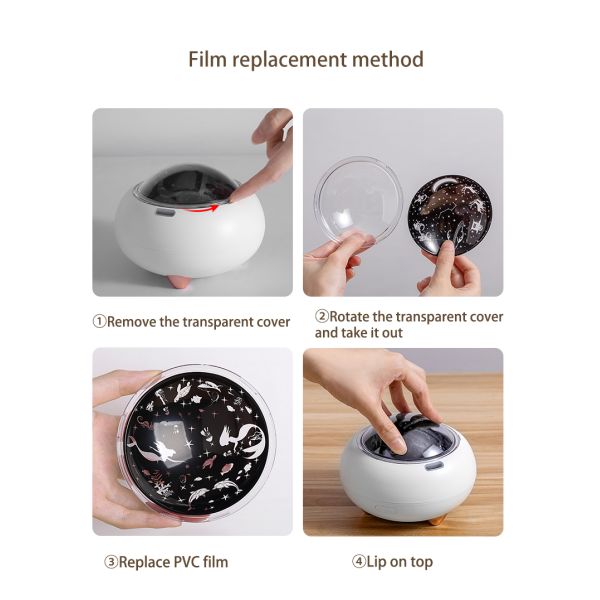 Film replacement method

①Remove the transparent cover

②Rotate the transparent cover and take it out

③Replace PVC film

④Lip on top