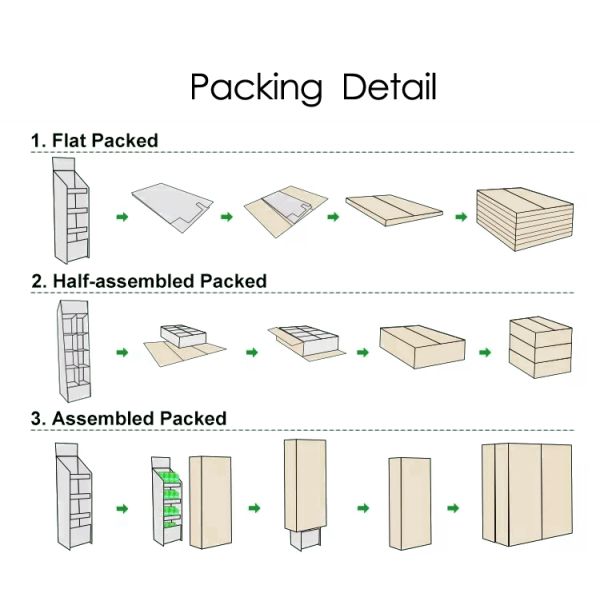 Packing Detail

1. Flat Packed

2. Half-assembled Packed

3. Assembled Packed