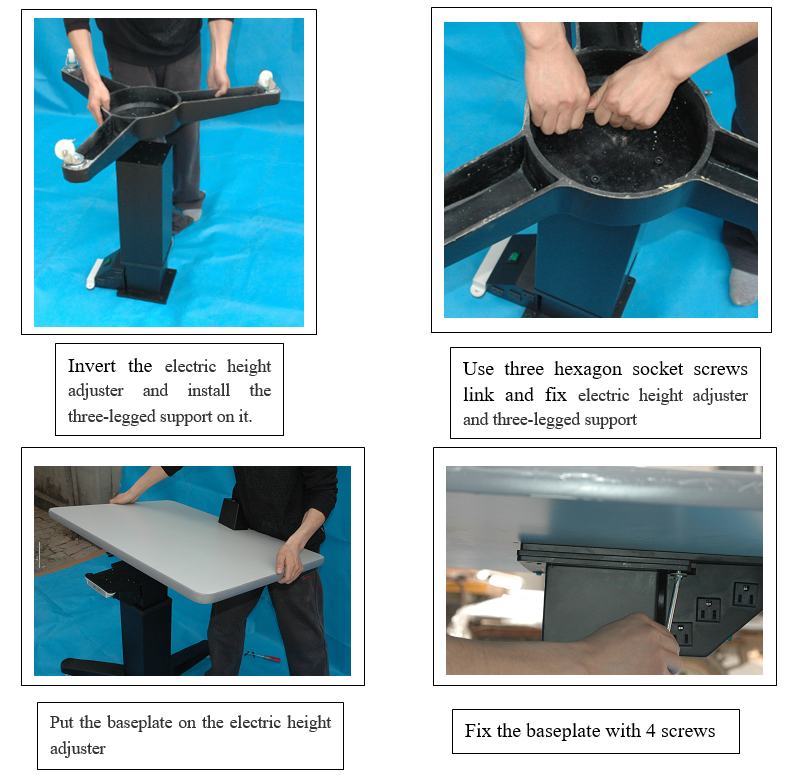 Invert the electric height adjuster and install the three-legged support on it.

Use three hexagon socket screws link and fix electric height adjuster and three-legged support

Put the baseplate on the electric height adjuster

Fix the baseplate with 4 screws