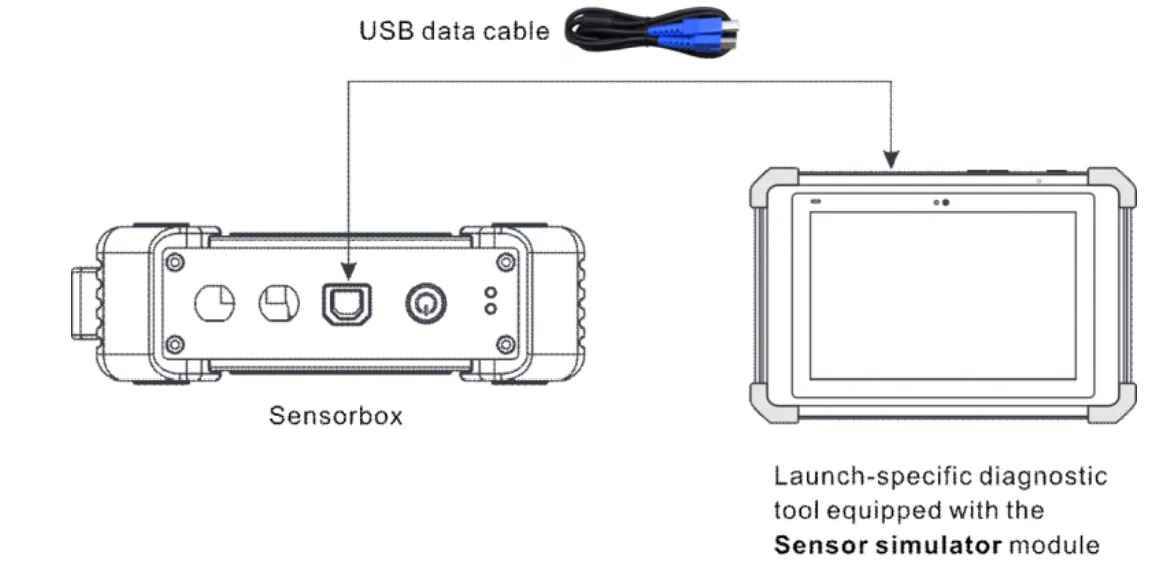 USB data cable

Sensorbox

Launch-specific diagnostic tool equipped with the Sensor simulator module