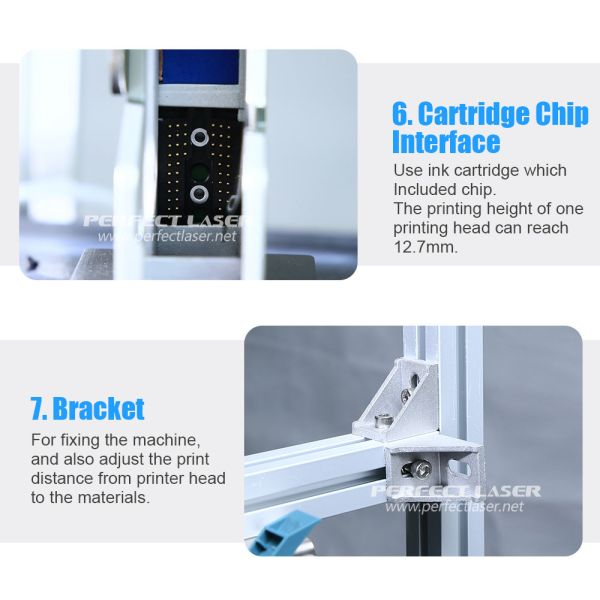 PERFECT LASER
www.perfectlaser.net

6. Cartridge Chip Interface

Use ink cartridge which Included chip.
The printing height of one printing head can reach 12.7mm.

7. Bracket

For fixing the machine, and also adjust the print distance from printer head to the materials.

PERFECT LASER
www.perfectlaser.net