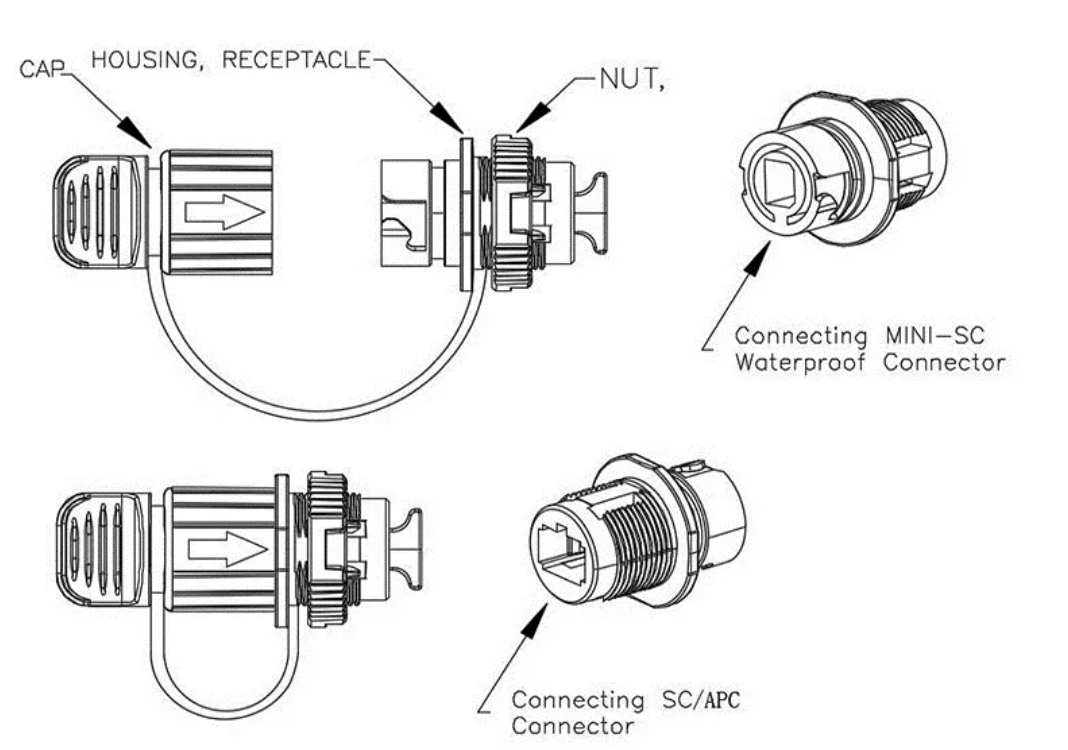 CAP
HOUSING, RECEPTACLE
NUT,

Connecting MINI-SC
Waterproof Connector

Connecting SC/APC
Connector