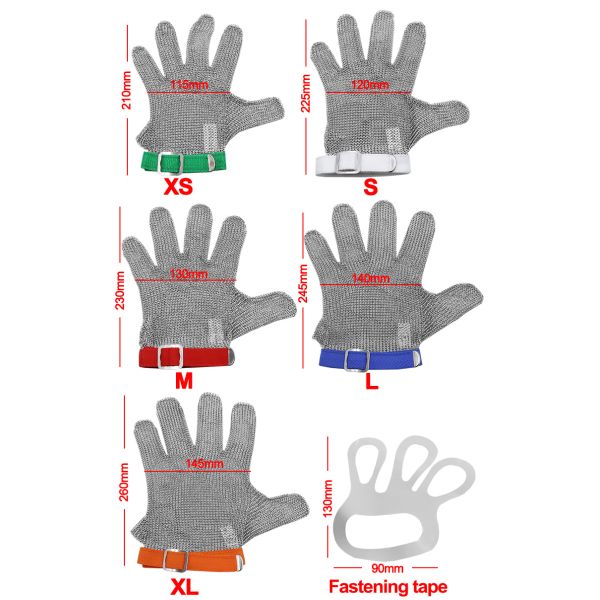 210mm
115mm
XS

225mm
120mm
S

230mm
130mm
M

245mm
140mm
L

260mm
145mm
XL

130mm
90mm
Fastening tape