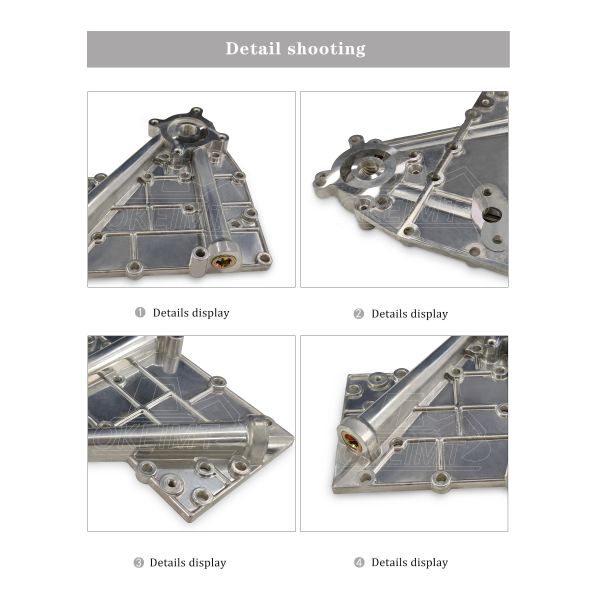 Detail shooting

❶ Details display

❷ Details display

❸ Details display

❹ Details display