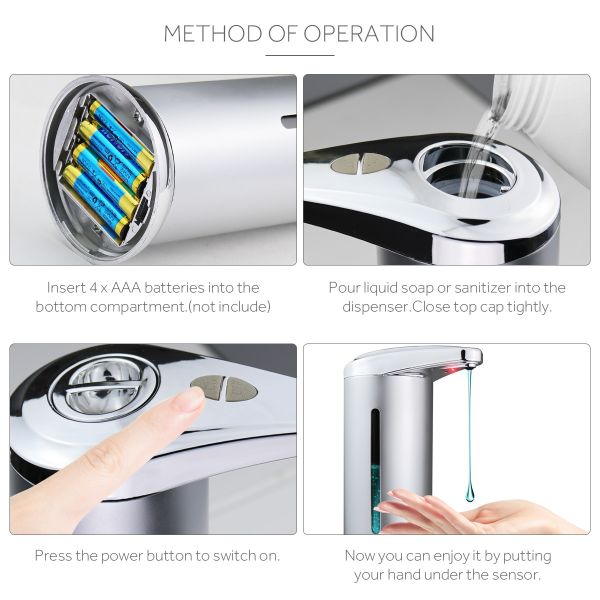 METHOD OF OPERATION

Insert 4 x AAA batteries into the bottom compartment.(not include)

Pour liquid soap or sanitizer into the dispenser.Close top cap tightly.

Press the power button to switch on.

Now you can enjoy it by putting your hand under the sensor.