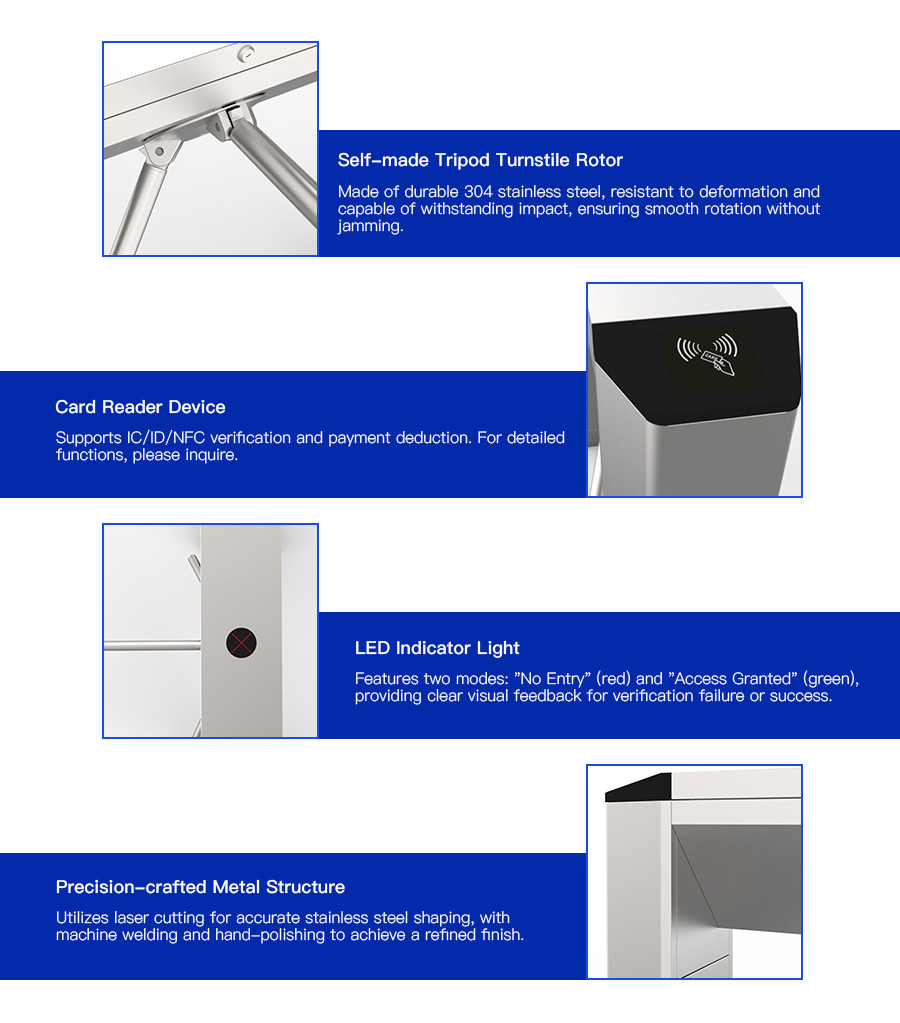 Self-made Tripod Turnstile Rotor

Made of durable 304 stainless steel, resistant to deformation and capable of withstanding impact, ensuring smooth rotation without jamming.

Card Reader Device

Supports IC/ID/NFC verification and payment deduction. For detailed functions, please inquire.

LED Indicator Light

Features two modes: "No Entry" (red) and "Access Granted" (green), providing clear visual feedback for verification failure or success.

Precision-crafted Metal Structure

Utilizes laser cutting for accurate stainless steel shaping, with machine welding and hand-polishing to achieve a refined finish.