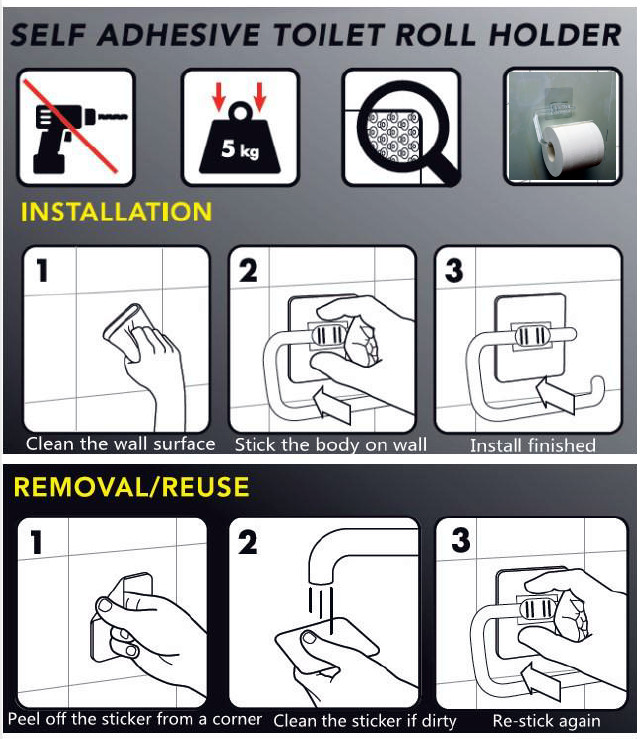 SELF ADHESIVE TOILET ROLL HOLDER

5 kg

INSTALLATION

1
Clean the wall surface

2
Stick the body on wall

3
Install finished

REMOVAL/REUSE

1
Peel off the sticker from a corner

2
Clean the sticker if dirty

3
Re-stick again