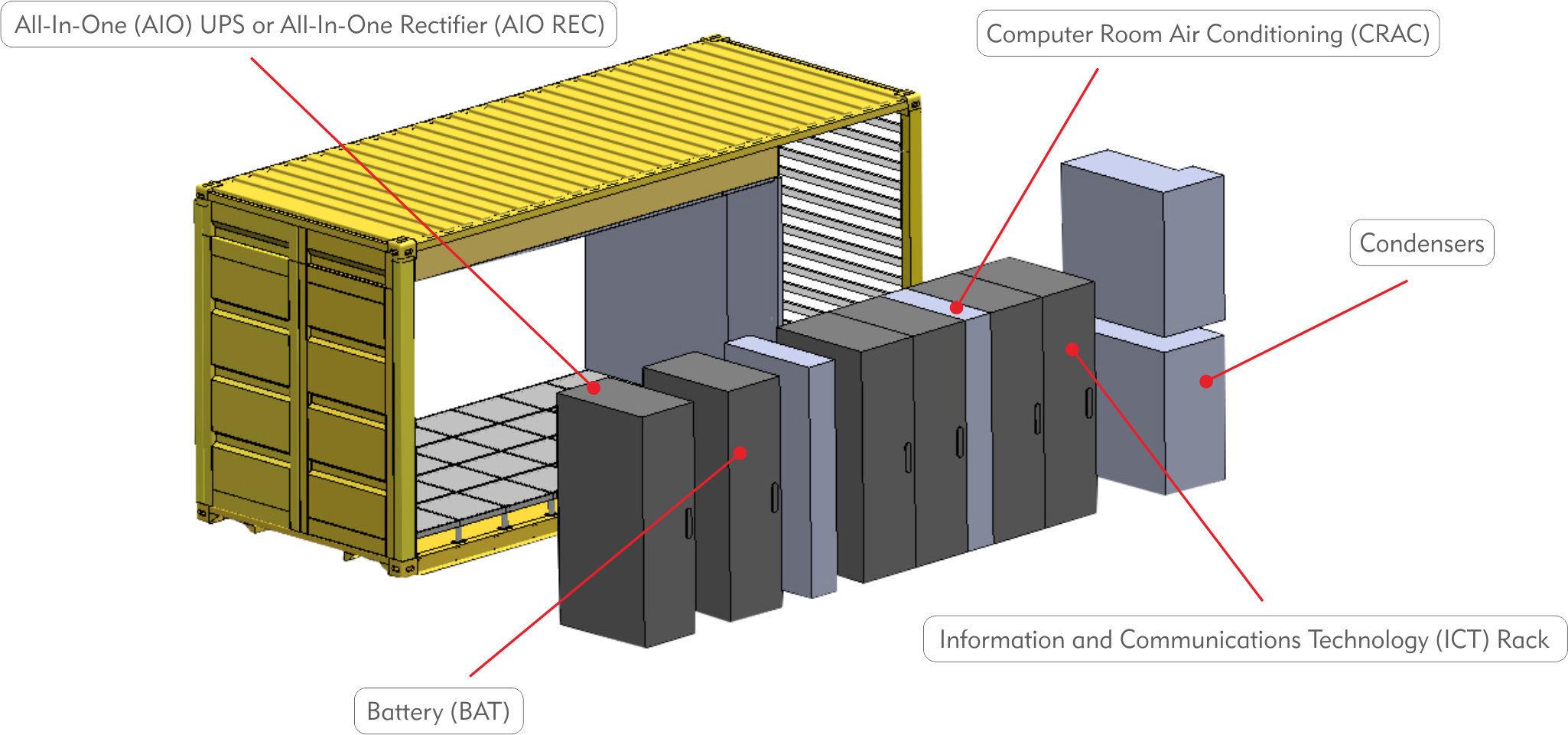 All-In-One (AIO) UPS or All-In-One Rectifier (AIO REC)

Computer Room Air Conditioning (CRAC)

Condensers

Information and Communications Technology (ICT) Rack

Battery (BAT)