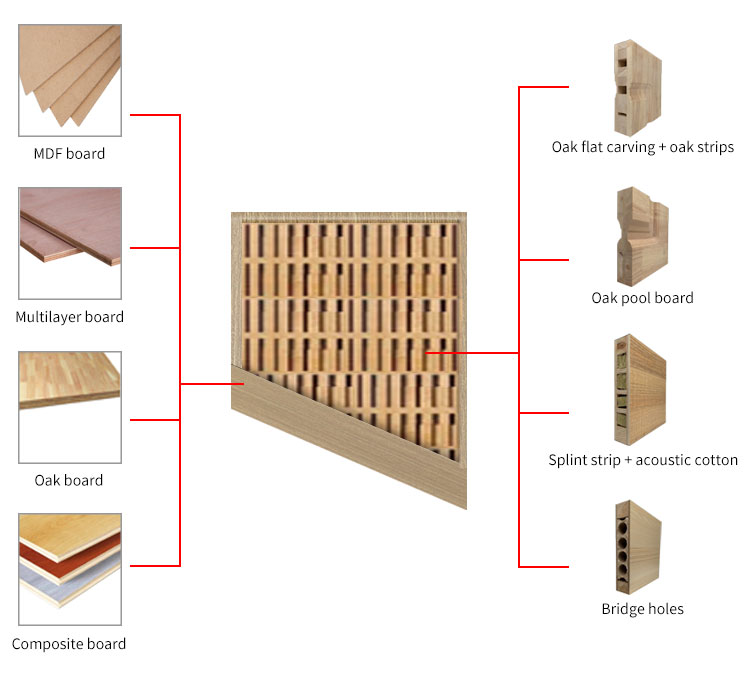 MDF board

Multilayer board

Oak board

Composite board

Oak flat carving + oak strips

Oak pool board

Splint strip + acoustic cotton

Bridge holes