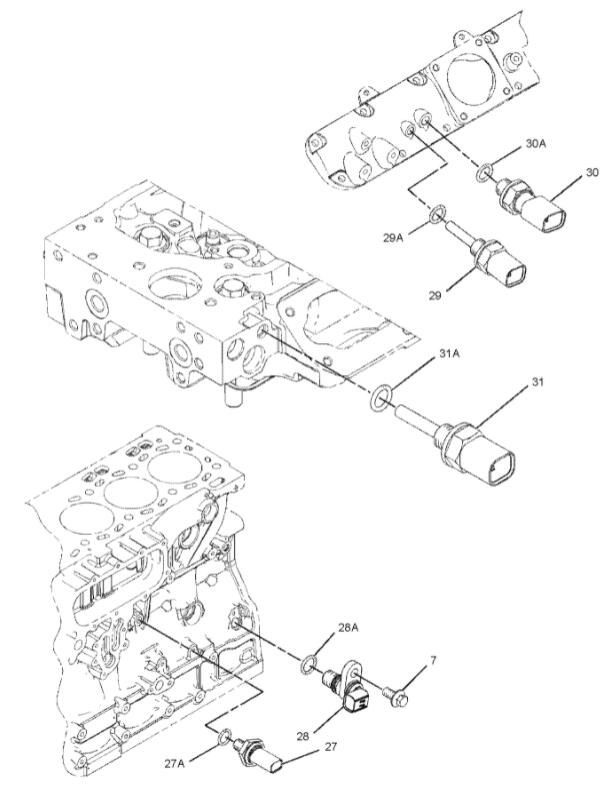 30A
30
29A
29
31A
31
28A
7
28
27A
27