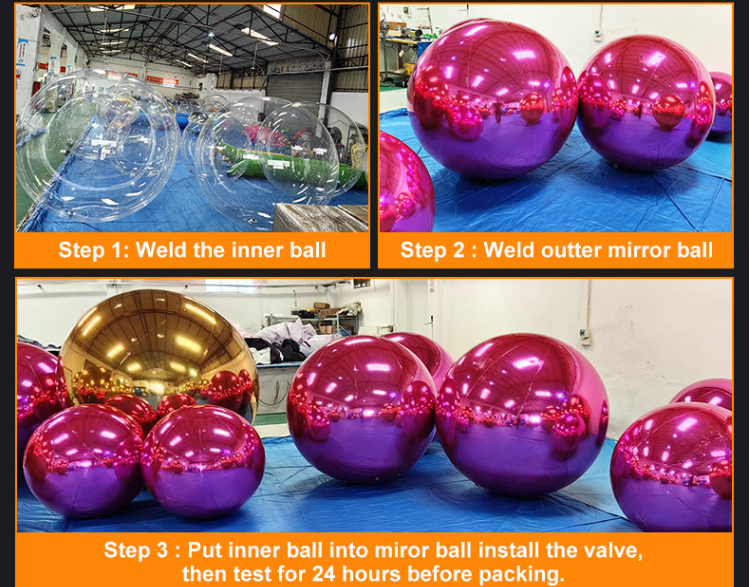 Step 1: Weld the inner ball

Step 2 : Weld outter mirror ball

Step 3 : Put inner ball into miror ball install the valve, then test for 24 hours before packing.