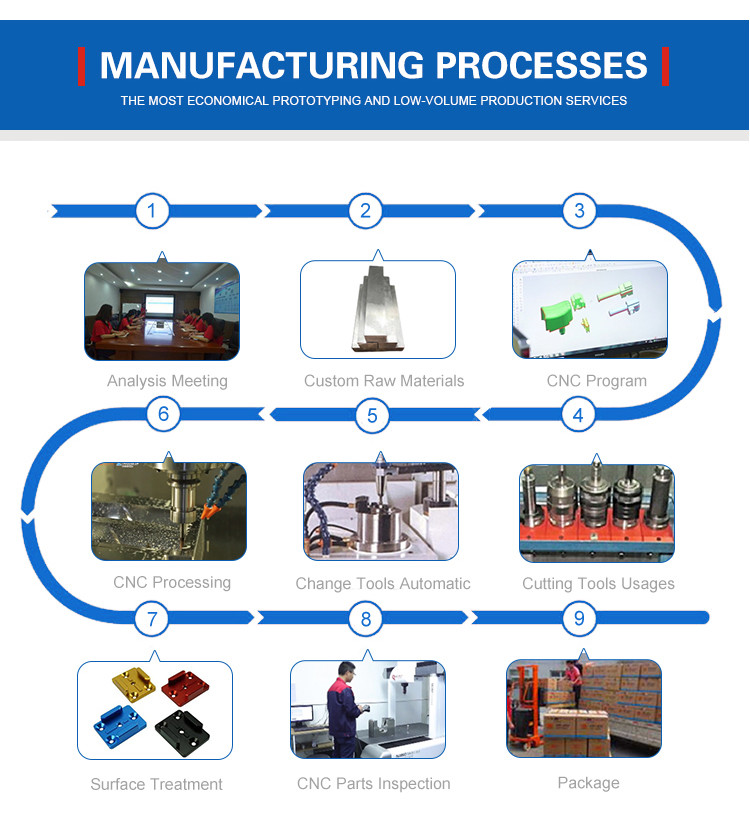 MANUFACTURING PROCESSES

THE MOST ECONOMICAL PROTOTYPING AND LOW-VOLUME PRODUCTION SERVICES

1

Analysis Meeting

2

Custom Raw Materials

3

CNC Program

4

Cutting Tools Usages

5

Change Tools Automatic

6

CNC Processing

7

Surface Treatment

8

CNC Parts Inspection

9

Package