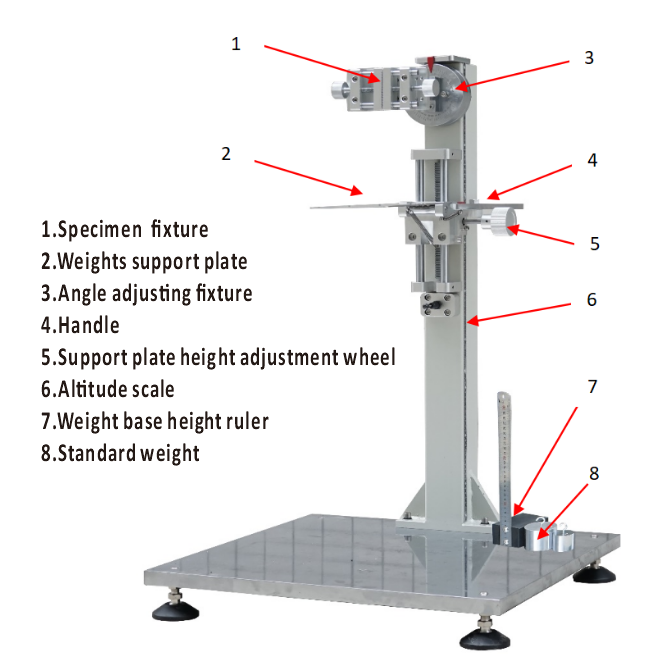 1
3
2
4
5
6
7
8

1.Specimen fixture
2.Weights support plate
3.Angle adjusting fixture
4.Handle
5.Support plate height adjustment wheel
6.Altitude scale
7.Weight base height ruler
8.Standard weight