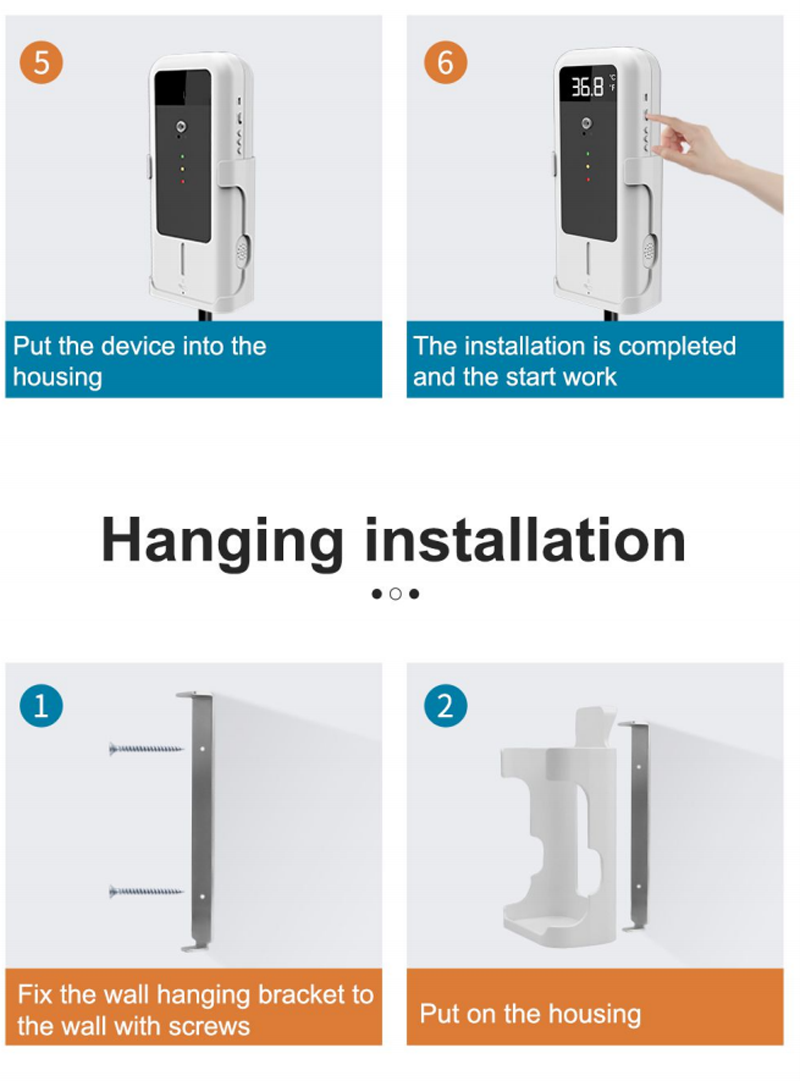 5

Put the device into the housing

6

36.8 °C °F

The installation is completed and the start work

Hanging installation

1

Fix the wall hanging bracket to the wall with screws

2

Put on the housing