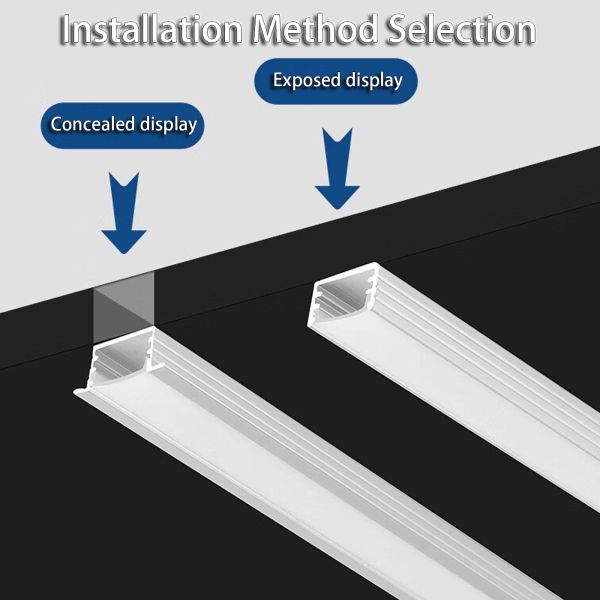 Installation Method Selection

Exposed display

Concealed display