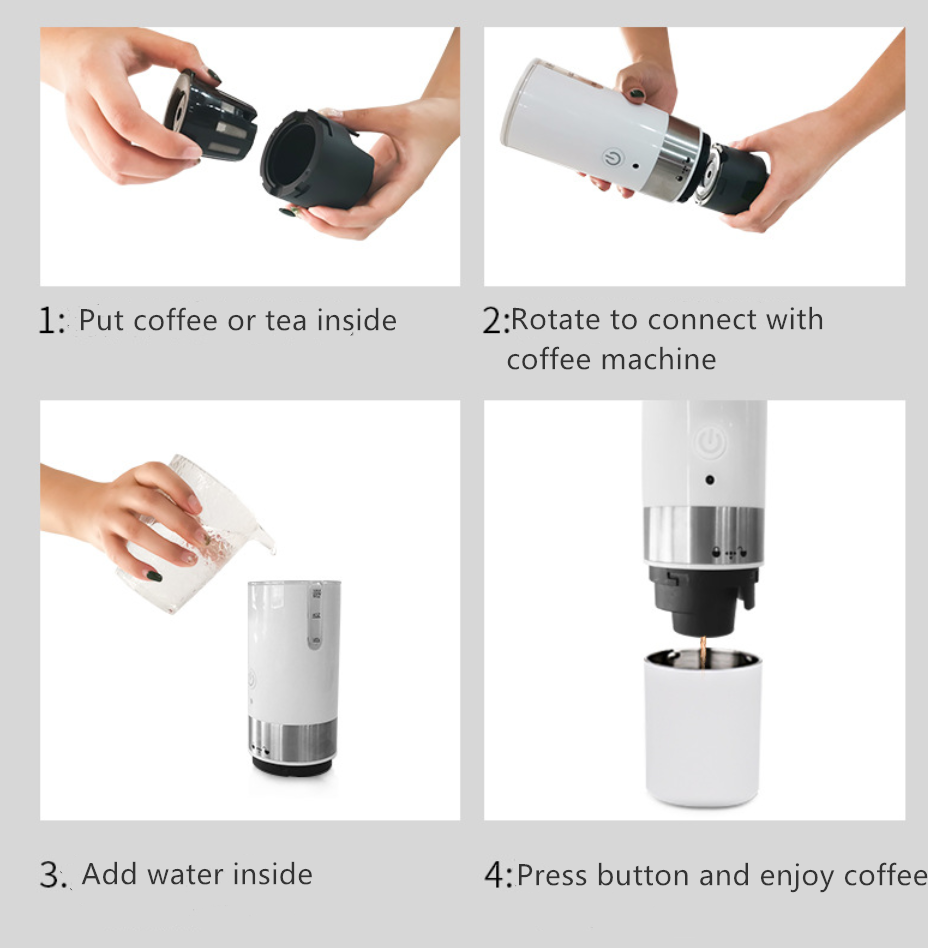 1: Put coffee or tea inside

2:Rotate to connect with coffee machine

3. Add water inside

4:Press button and enjoy coffee