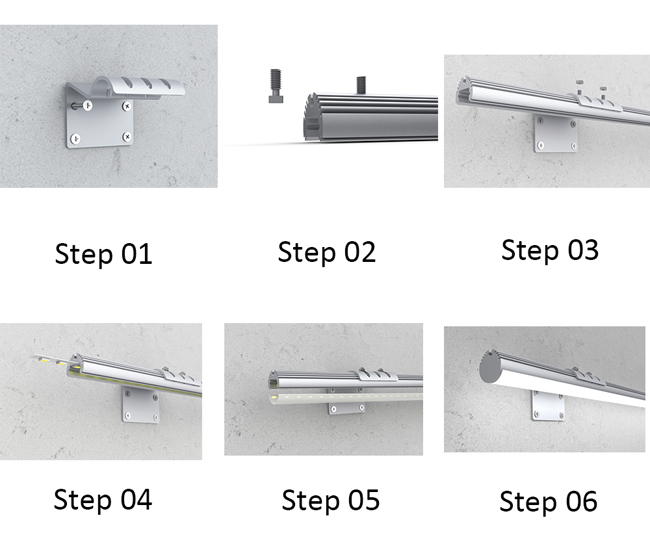 Step 01

Step 02

Step 03

Step 04

Step 05

Step 06