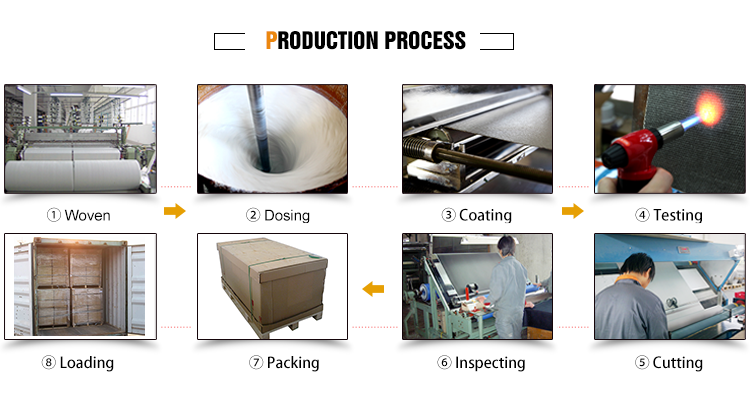 PRODUCTION PROCESS

① Woven

② Dosing

③ Coating

④ Testing

⑧ Loading

⑦ Packing

⑥ Inspecting

⑤ Cutting