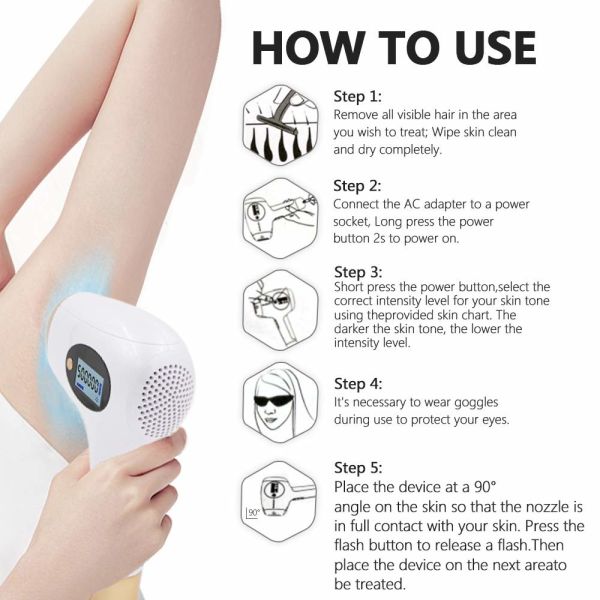 HOW TO USE

Step 1:
Remove all visible hair in the area you wish to treat; Wipe skin clean and dry completely.

Step 2:
Connect the AC adapter to a power socket, Long press the power button 2s to power on.

Step 3:
Short press the power button,select the correct intensity level for your skin tone using theprovided skin chart. The darker the skin tone, the lower the intensity level.

Step 4:
It's necessary to wear goggles during use to protect your eyes.

Step 5:
Place the device at a 90° angle on the skin so that the nozzle is in full contact with your skin. Press the flash button to release a flash.Then place the device on the next areato be treated.

90°

500000