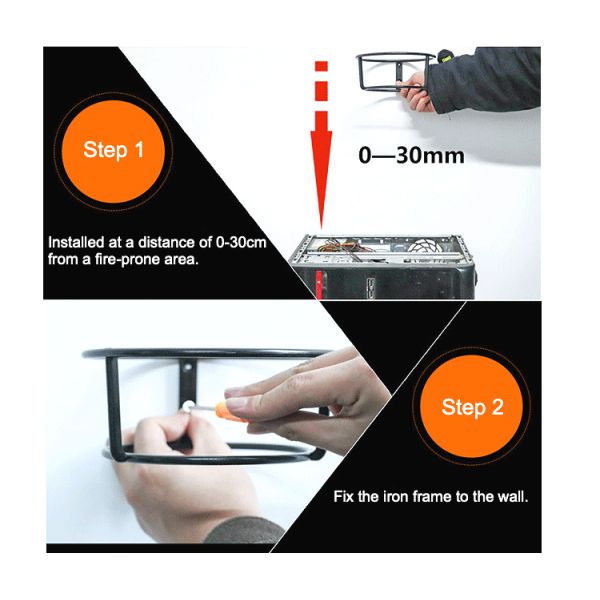 Step 1

0—30mm

Installed at a distance of 0-30cm from a fire-prone area.

Step 2

Fix the iron frame to the wall.