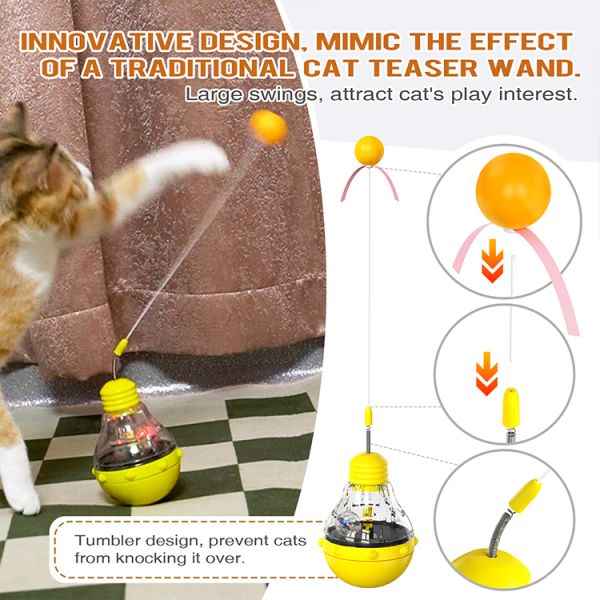 INNOVATIVE DESIGN, MIMIC THE EFFECT OF A TRADITIONAL CAT TEASER WAND.

Large swings, attract cat's play interest.

Tumbler design, prevent cats from knocking it over.