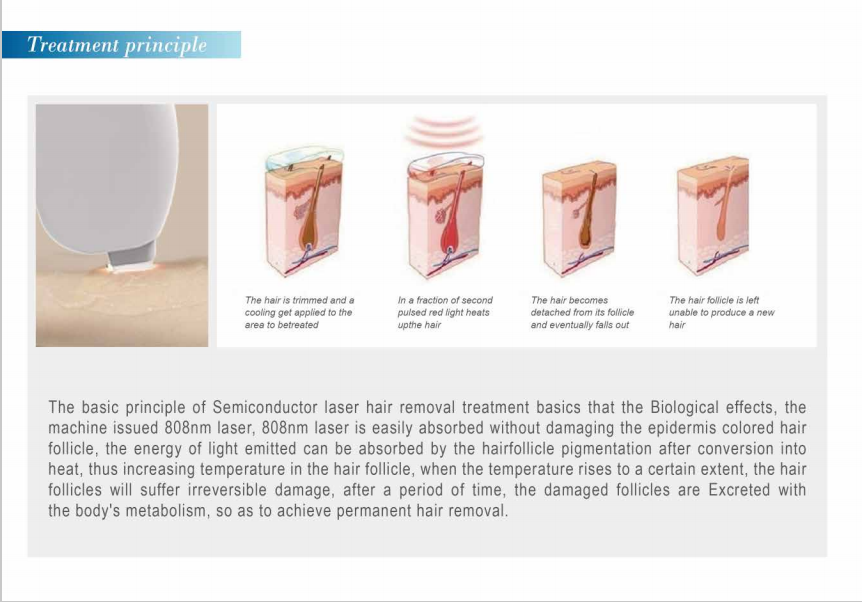 Treatment principle

The hair is trimmed and a cooling get applied to the area to betreated

In a fraction of second pulsed red light heats upthe hair

The hair becomes detached from its follicle and eventually falls out

The hair follicle is left unable to produce a new hair

The basic principle of Semiconductor laser hair removal treatment basics that the Biological effects, the machine issued 808nm laser, 808nm laser is easily absorbed without damaging the epidermis colored hair follicle, the energy of light emitted can be absorbed by the hairfollicle pigmentation after conversion into heat, thus increasing temperature in the hair follicle, when the temperature rises to a certain extent, the hair follicles will suffer irreversible damage, after a period of time, the damaged follicles are Excreted with the body's metabolism, so as to achieve permanent hair removal.