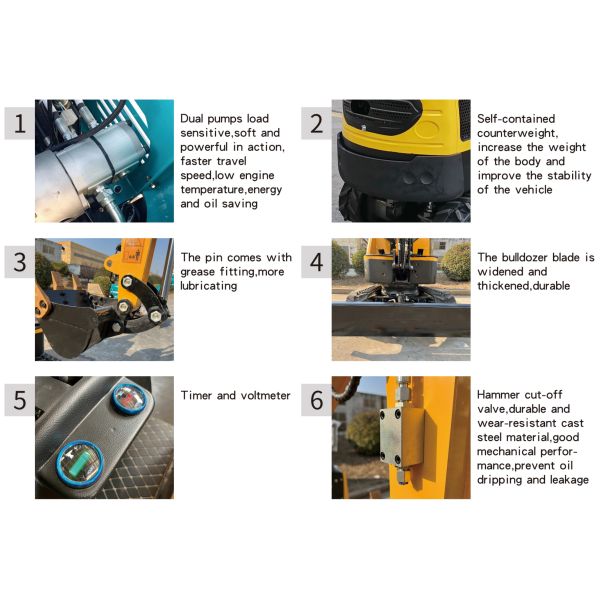 1

Dual pumps load sensitive,soft and powerful in action, faster travel speed,low engine temperature,energy and oil saving

2

Self-contained counterweight, increase the weight of the body and improve the stability of the vehicle

3

The pin comes with grease fitting,more lubricating

4

The bulldozer blade is widened and thickened,durable

5

Timer and voltmeter

6

Hammer cut-off valve,durable and wear-resistant cast steel material,good mechanical performance,prevent oil dripping and leakage