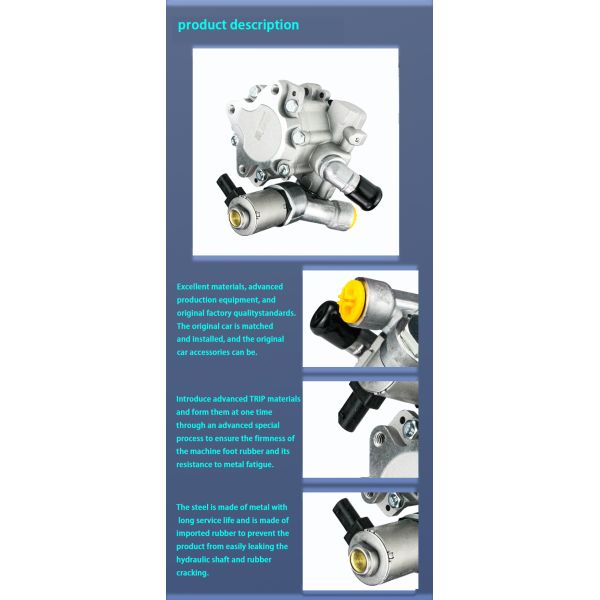 product description

Excellent materials, advanced production equipment, and original factory qualitystandards. The original car is matched and installed, and the original car accessories can be.

Introduce advanced TRIP materials and form them at one time through an advanced special process to ensure the firmness of the machine foot rubber and its resistance to metal fatigue.

The steel is made of metal with long service life and is made of imported rubber to prevent the product from easily leaking the hydraulic shaft and rubber cracking.