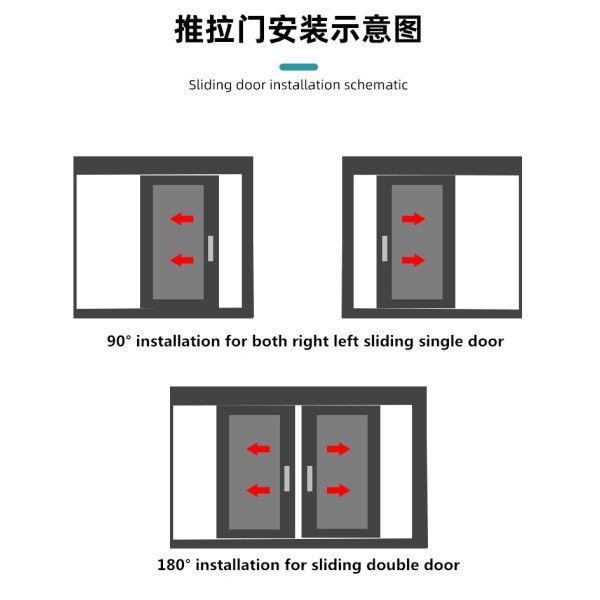 推拉门安装示意图

Sliding door installation schematic

90° installation for both right left sliding single door

180° installation for sliding double door