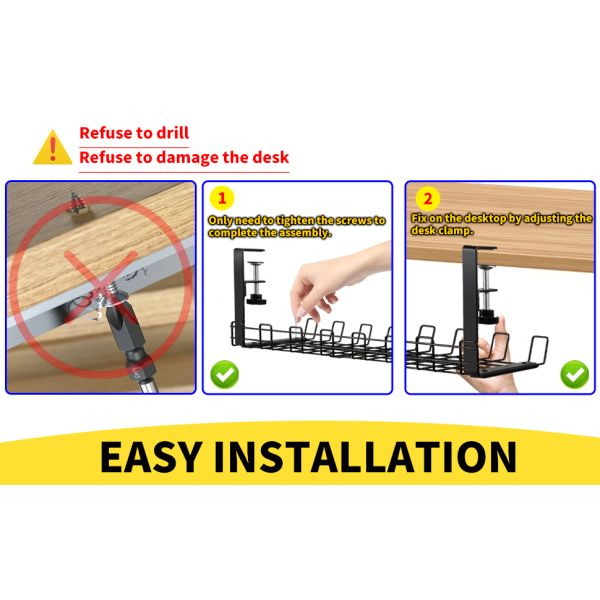 Refuse to drill
Refuse to damage the desk

1
Only need to tighten the screws to complete the assembly.

2
Fix on the desktop by adjusting the desk clamp.

EASY INSTALLATION