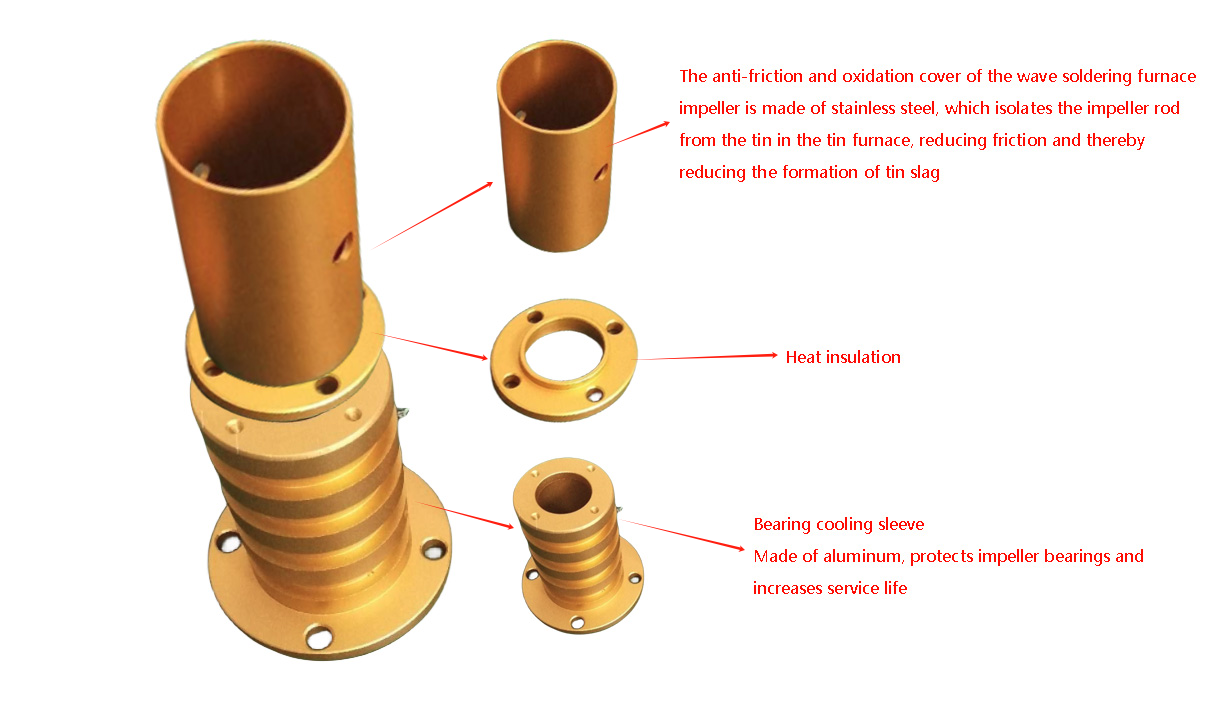 The anti-friction and oxidation cover of the wave soldering furnace impeller is made of stainless steel, which isolates the impeller rod from the tin in the tin furnace, reducing friction and thereby reducing the formation of tin slag

Heat insulation

Bearing cooling sleeve
Made of aluminum, protects impeller bearings and increases service life