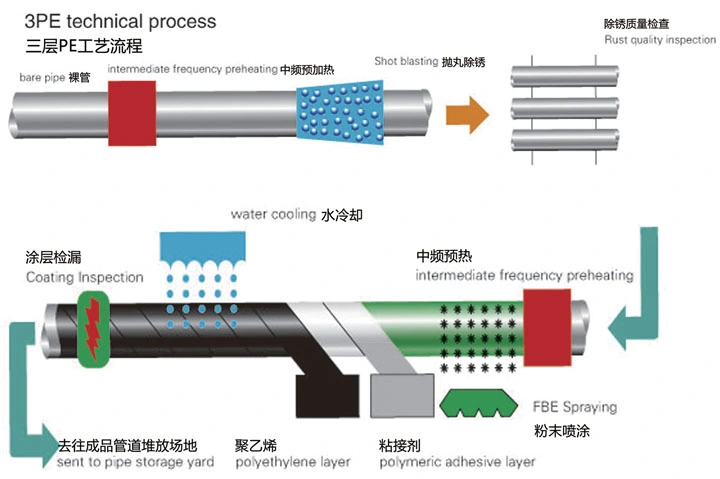 3PE technical process
三层PE工艺流程

bare pipe 裸管

intermediate frequency preheating 中频预加热

Shot blasting 抛丸除锈

除锈质量检查
Rust quality inspection

water cooling 水冷却

涂层检漏
Coating Inspection

中频预热
intermediate frequency preheating

FBE Spraying
粉末喷涂

去往成品管道堆放场地
sent to pipe storage yard

聚乙烯
polyethylene layer

粘接剂
polymeric adhesive layer