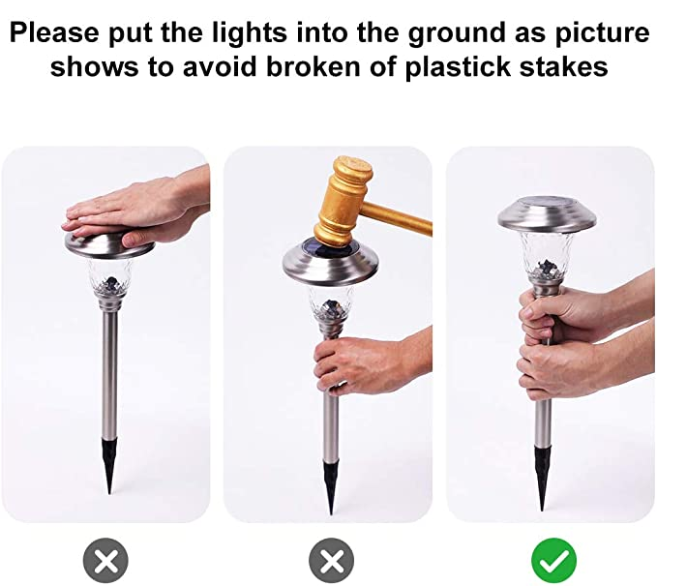 Please put the lights into the ground as picture shows to avoid broken of plastick stakes