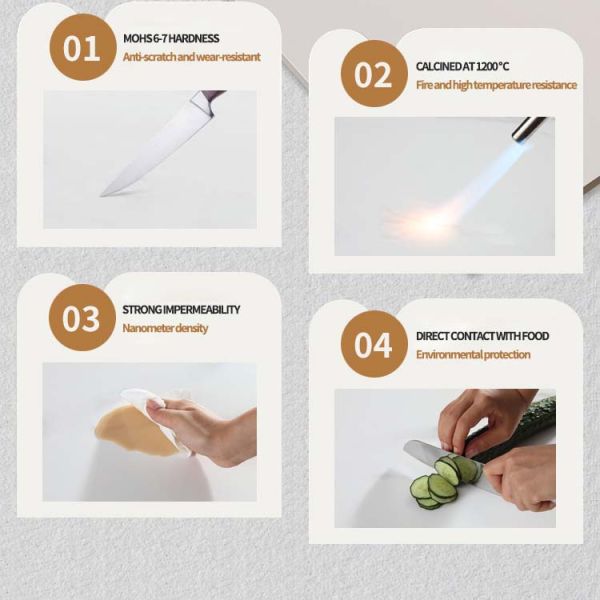 01
MOHS 6-7 HARDNESS
Anti-scratch and wear-resistant

02
CALCINED AT 1200°C
Fire and high temperature resistance

03
STRONG IMPERMEABILITY
Nanometer density

04
DIRECT CONTACT WITH FOOD
Environmental protection