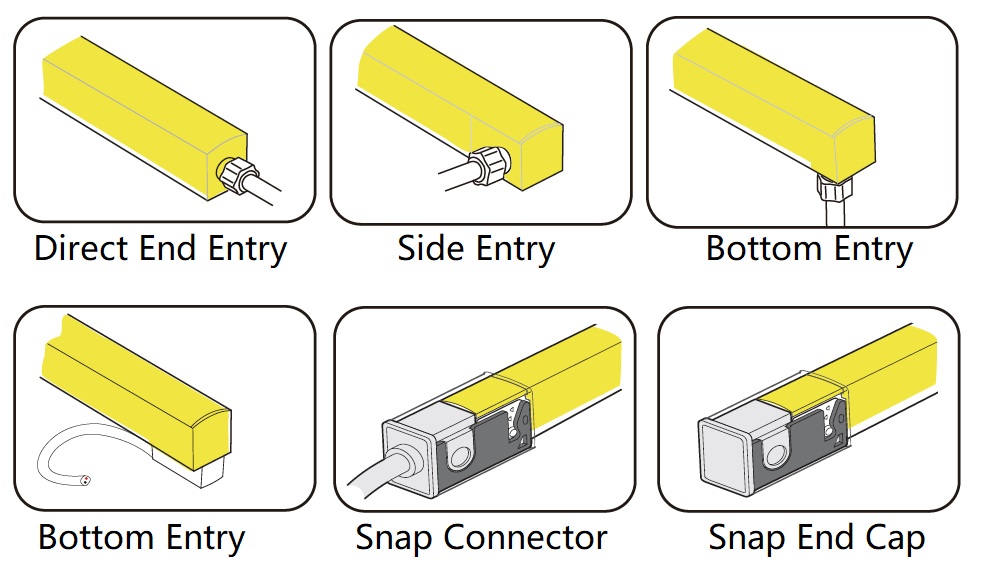 Direct End Entry

Side Entry

Bottom Entry

Bottom Entry

Snap Connector

Snap End Cap