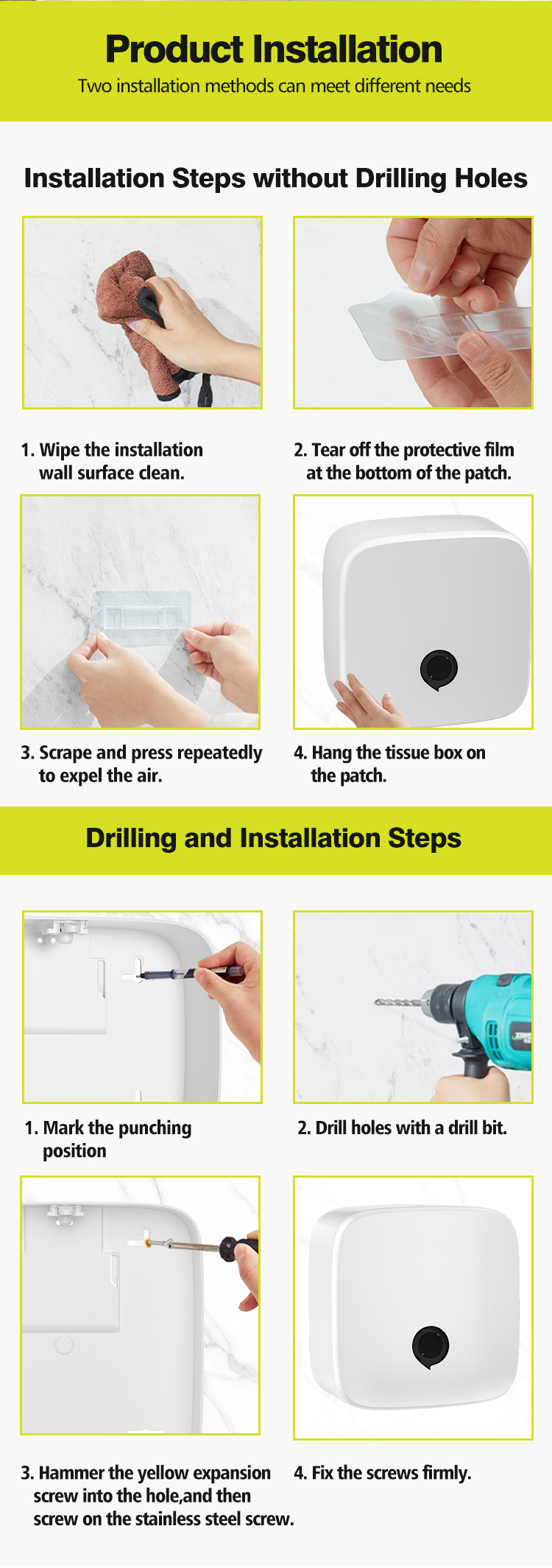 Product Installation
Two installation methods can meet different needs

Installation Steps without Drilling Holes

1. Wipe the installation wall surface clean.

2. Tear off the protective film at the bottom of the patch.

3. Scrape and press repeatedly to expel the air.

4. Hang the tissue box on the patch.

Drilling and Installation Steps

1. Mark the punching position

2. Drill holes with a drill bit.

3. Hammer the yellow expansion screw into the hole,and then screw on the stainless steel screw.

4. Fix the screws firmly.