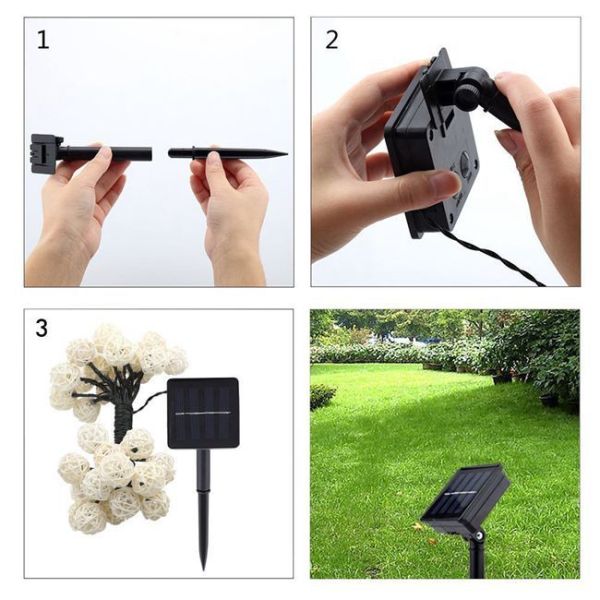 1

2

3