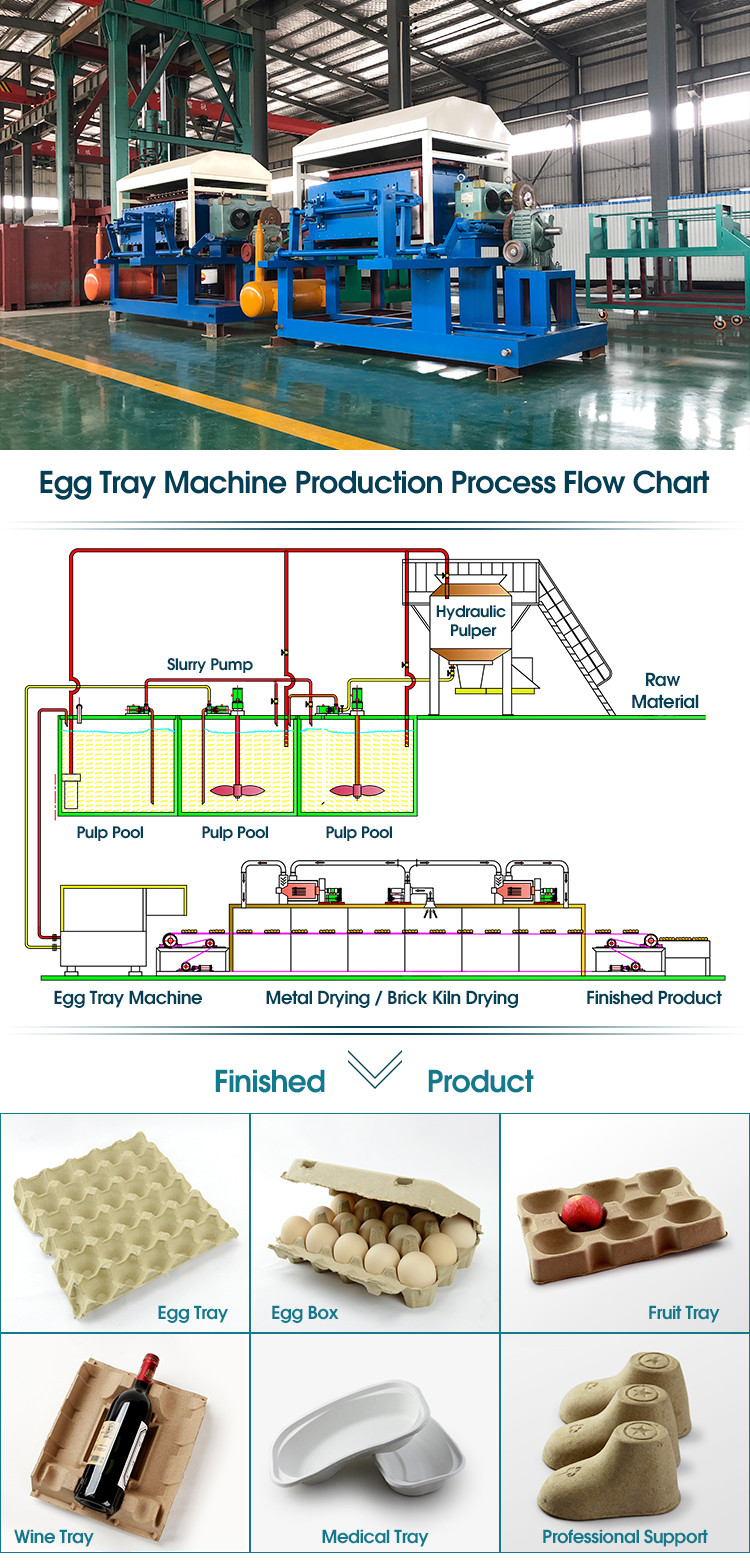 Egg Tray Machine Production Process Flow Chart

Hydraulic Pulper

Slurry Pump

Raw Material

Pulp Pool

Pulp Pool

Pulp Pool

Egg Tray Machine

Metal Drying / Brick Kiln Drying

Finished Product

Finished Product

Egg Tray

Egg Box

Fruit Tray

Wine Tray

Medical Tray

Professional Support