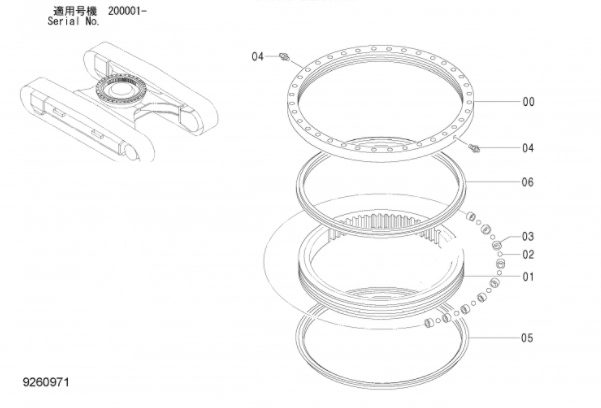 適用号機 200001-
Serial No.

04
00
04
06
03
02
01
05

9260971