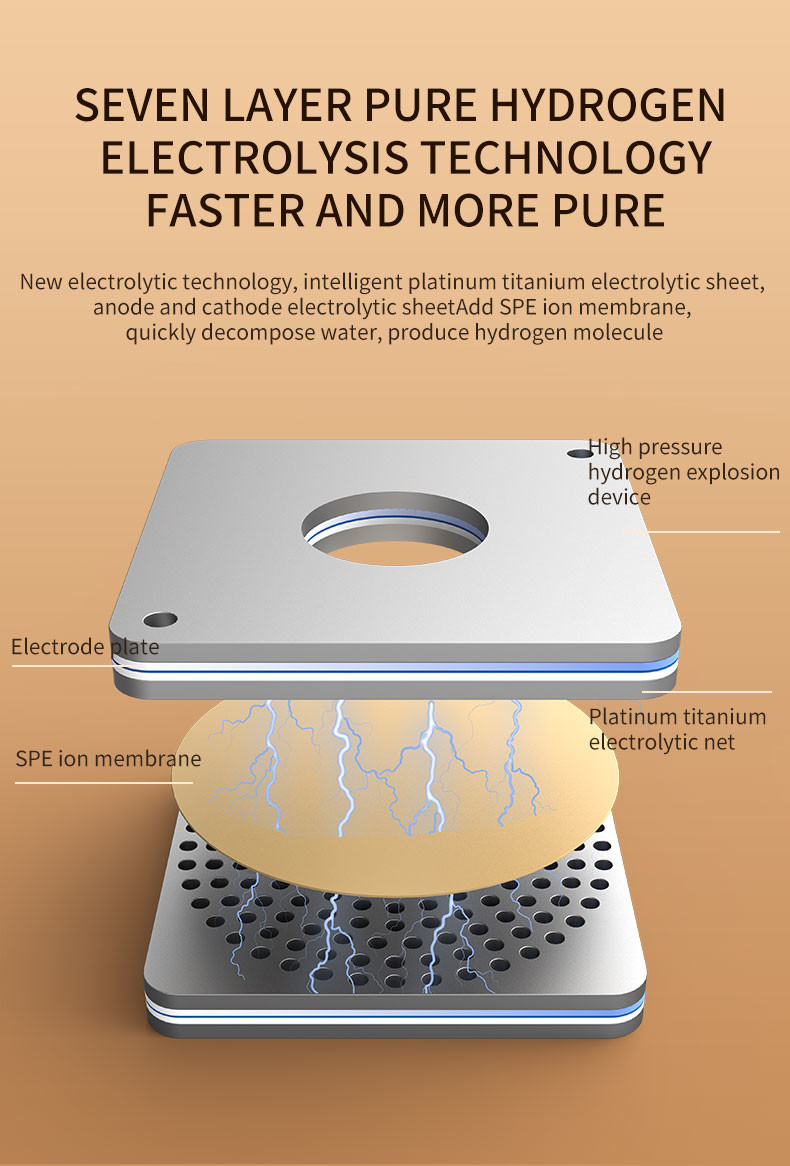 SEVEN LAYER PURE HYDROGEN ELECTROLYSIS TECHNOLOGY FASTER AND MORE PURE

New electrolytic technology, intelligent platinum titanium electrolytic sheet, anode and cathode electrolytic sheetAdd SPE ion membrane, quickly decompose water, produce hydrogen molecule

High pressure hydrogen explosion device

Electrode plate

Platinum titanium electrolytic net

SPE ion membrane